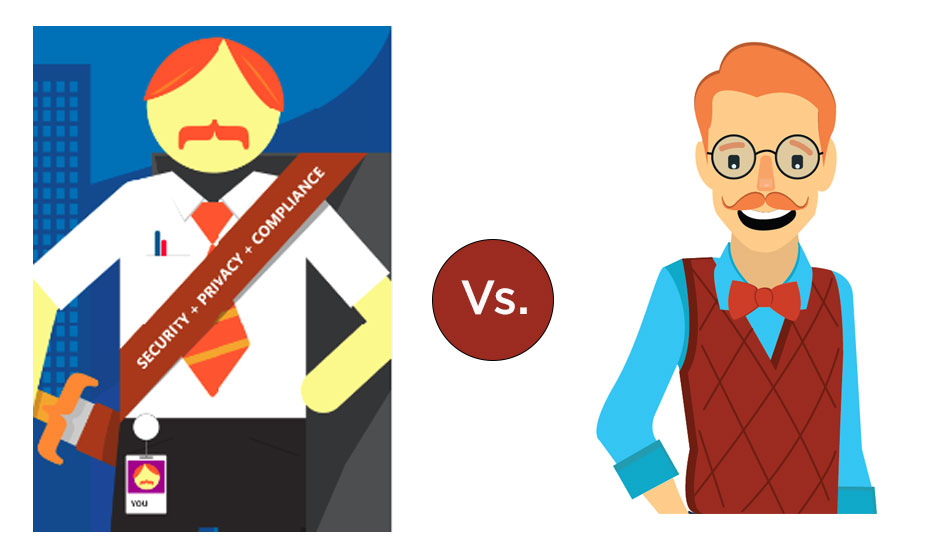 SECURITY + PRIVACY + COMPLIANCE

YOU

Vs.